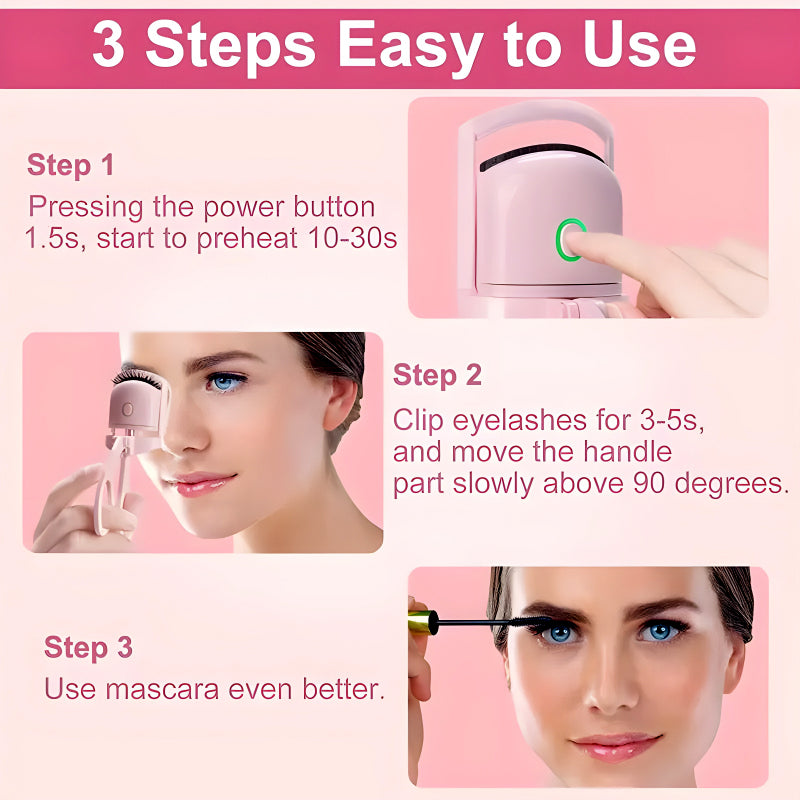 3 Steps Easy to Use

Step 1
Pressing the power button 1.5s, start to preheat 10-30s

Step 2
Clip eyelashes for 3-5s, and move the handle part slowly above 90 degrees.

Step 3
Use mascara even better.